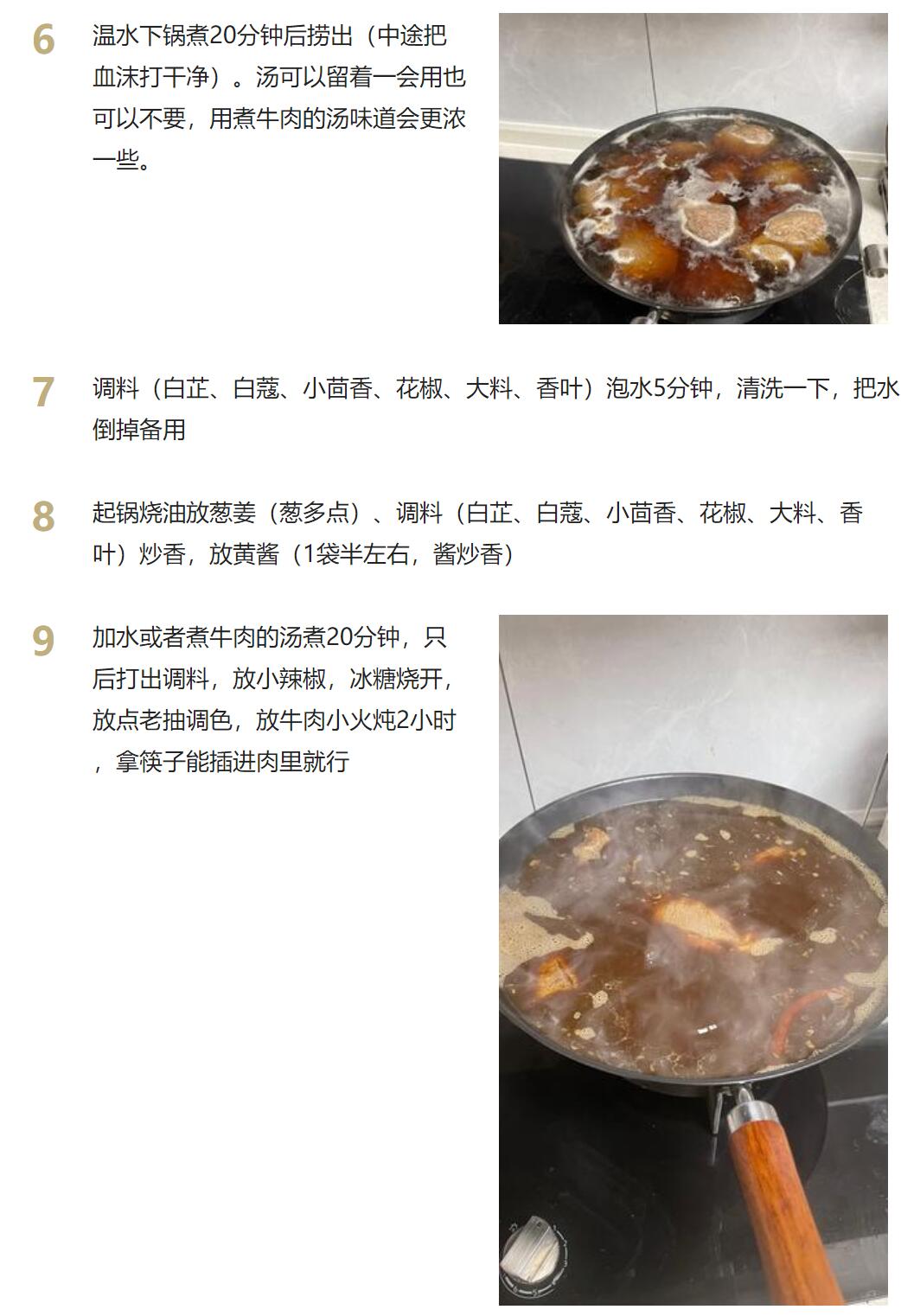 6 温水下锅煮20分钟后捞出（中途把血沫打干净）。汤可以留着一会用也可以不要，用煮牛肉的汤味道会更浓一些。

7 调料（白芷、白蔻、小茴香、花椒、大料、香叶）泡水5分钟，清洗一下，把水倒掉备用

8 起锅烧油放葱姜（葱多点）、调料（白芷、白蔻、小茴香、花椒、大料、香叶）炒香，放黄酱（1袋半左右，酱炒香）

9 加水或者煮牛肉的汤煮20分钟，只后打出调料，放小辣椒，冰糖烧开，放点老抽调色，放牛肉小火炖2小时，拿筷子能插进肉里就行